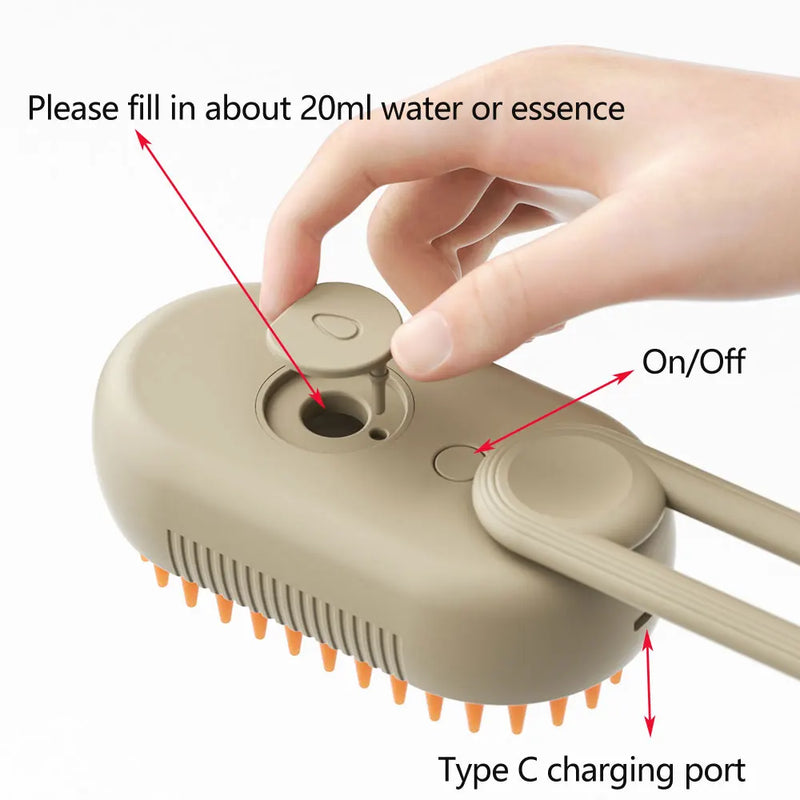 Please fill in about 20ml water or essence

On/Off

Type C charging port